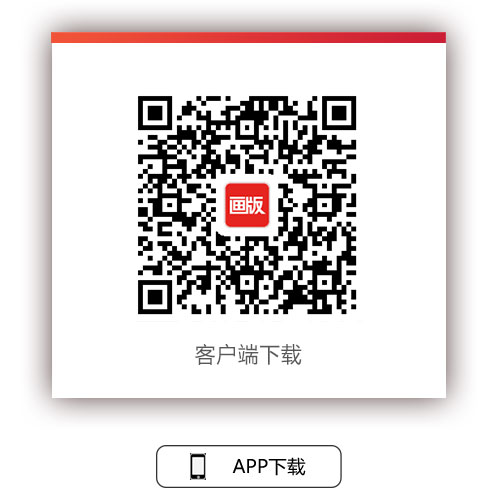 画版

客户端下载

APP下载